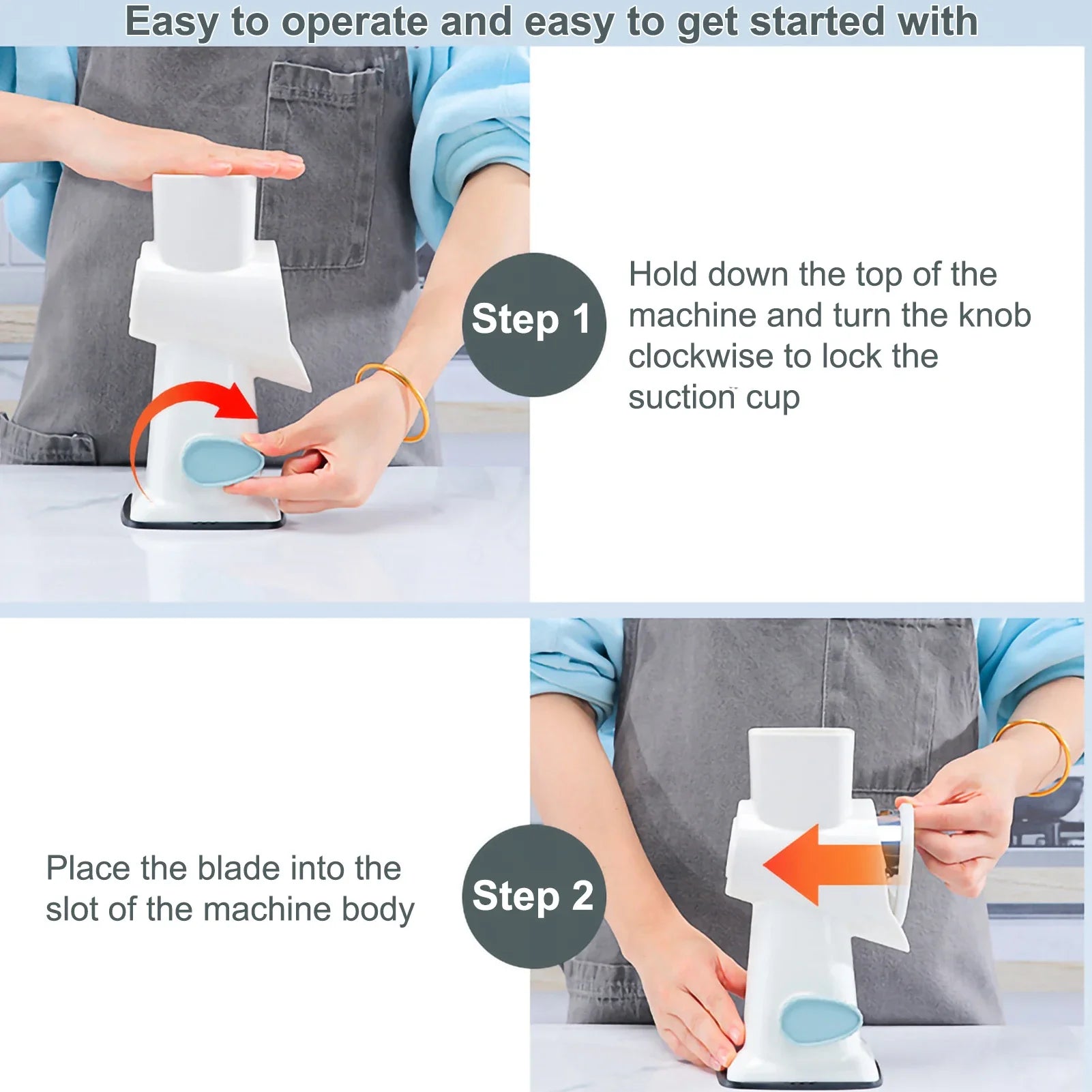 Easy to operate and easy to get started with

Step 1

Hold down the top of the machine and turn the knob clockwise to lock the suction cup

Place the blade into the slot of the machine body

Step 2